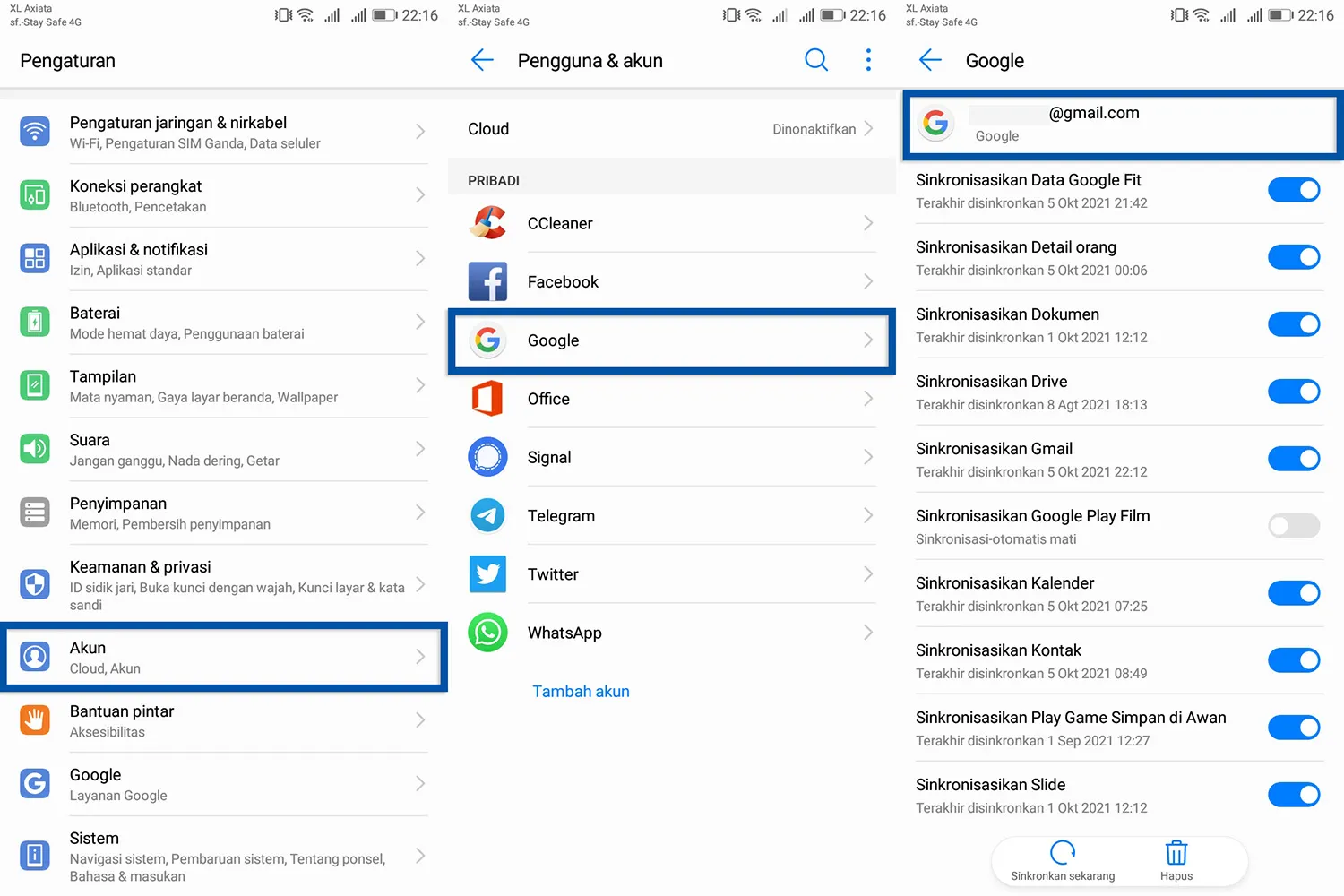 XL Axiata
sf.-Stay Safe 4G
22:16

Pengaturan

Pengaturan jaringan & nirkabel
Wi-Fi, Pengaturan SIM Ganda, Data seluler

Koneksi perangkat
Bluetooth, Pencetakan

Aplikasi & notifikasi
Izin, Aplikasi standar

Baterai
Mode hemat daya, Penggunaan baterai

Tampilan
Mata nyaman, Gaya layar beranda, Wallpaper

Suara
Jangan ganggu, Nada dering, Getar

Penyimpanan
Memori, Pembersih penyimpanan

Keamanan & privasi
ID sidik jari, Buka kunci dengan wajah, Kunci layar & kata sandi

Akun
Cloud, Akun

Bantuan pintar
Aksesibilitas

Google
Layanan Google

Sistem
Navigasi sistem, Pembaruan sistem, Tentang ponsel, Bahasa & masukan

XL Axiata
sf.-Stay Safe 4G
22:16

Pengguna & akun

Cloud
Dinonaktifkan

PRIBADI

CCleaner

Facebook

Google

Office

Signal

Telegram

Twitter

WhatsApp

Tambah akun

XL Axiata
sf.-Stay Safe 4G
22:16

Google

@gmail.com
Google

Sinkronisasikan Data Google Fit
Terakhir disinkronkan 5 Okt 2021 21:42

Sinkronisasikan Detail orang
Terakhir disinkronkan 5 Okt 2021 00:06

Sinkronisasikan Dokumen
Terakhir disinkronkan 1 Okt 2021 12:12

Sinkronisasikan Drive
Terakhir disinkronkan 8 Agt 2021 18:13

Sinkronisasikan Gmail
Terakhir disinkronkan 5 Okt 2021 22:12

Sinkronisasikan Google Play Film
Sinkronisasi-otomatis mati

Sinkronisasikan Kalender
Terakhir disinkronkan 5 Okt 2021 07:25

Sinkronisasikan Kontak
Terakhir disinkronkan 5 Okt 2021 08:49

Sinkronisasikan Play Game Simpan di Awan
Terakhir disinkronkan 1 Sep 2021 12:27

Sinkronisasikan Slide
Terakhir disinkronkan 1 Okt 2021 12:12

Sinkronkan sekarang
Hapus