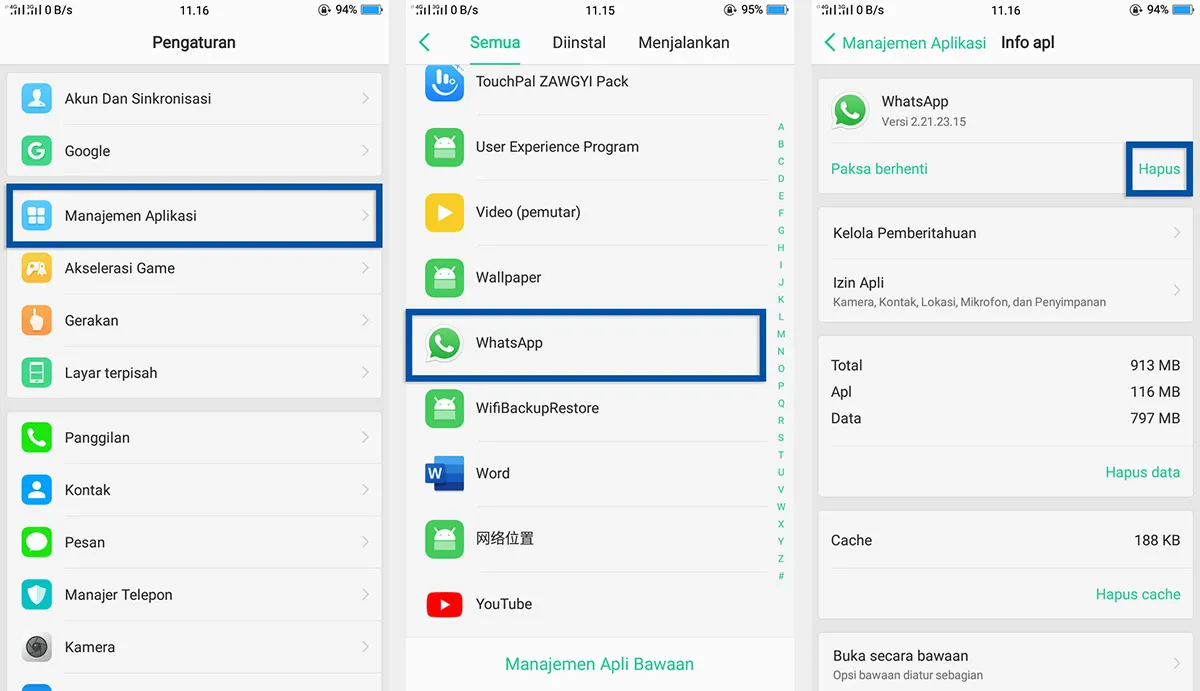 0 B/s 11.16 94%

Pengaturan

Akun Dan Sinkronisasi

Google

Manajemen Aplikasi

Akselerasi Game

Gerakan

Layar terpisah

Panggilan

Kontak

Pesan

Manajer Telepon

Kamera

0 B/s 11.15 95%

Semua Diinstal Menjalankan

TouchPal ZAWGYI Pack

User Experience Program

Video (pemutar)

Wallpaper

WhatsApp

WifiBackupRestore

Word

网络位置

YouTube

A B C D E F G H I J K L M N O P Q R S T U V W X Y Z #

Manajemen Apli Bawaan

0 B/s 11.16 94%

Manajemen Aplikasi Info apl

WhatsApp
Versi 2.21.23.15

Paksa berhenti Hapus

Kelola Pemberitahuan

Izin Apli
Kamera, Kontak, Lokasi, Mikrofon, dan Penyimpanan

Total 913 MB
Apl 116 MB
Data 797 MB

Hapus data

Cache 188 KB

Hapus cache

Buka secara bawaan
Opsi bawaan diatur sebagian