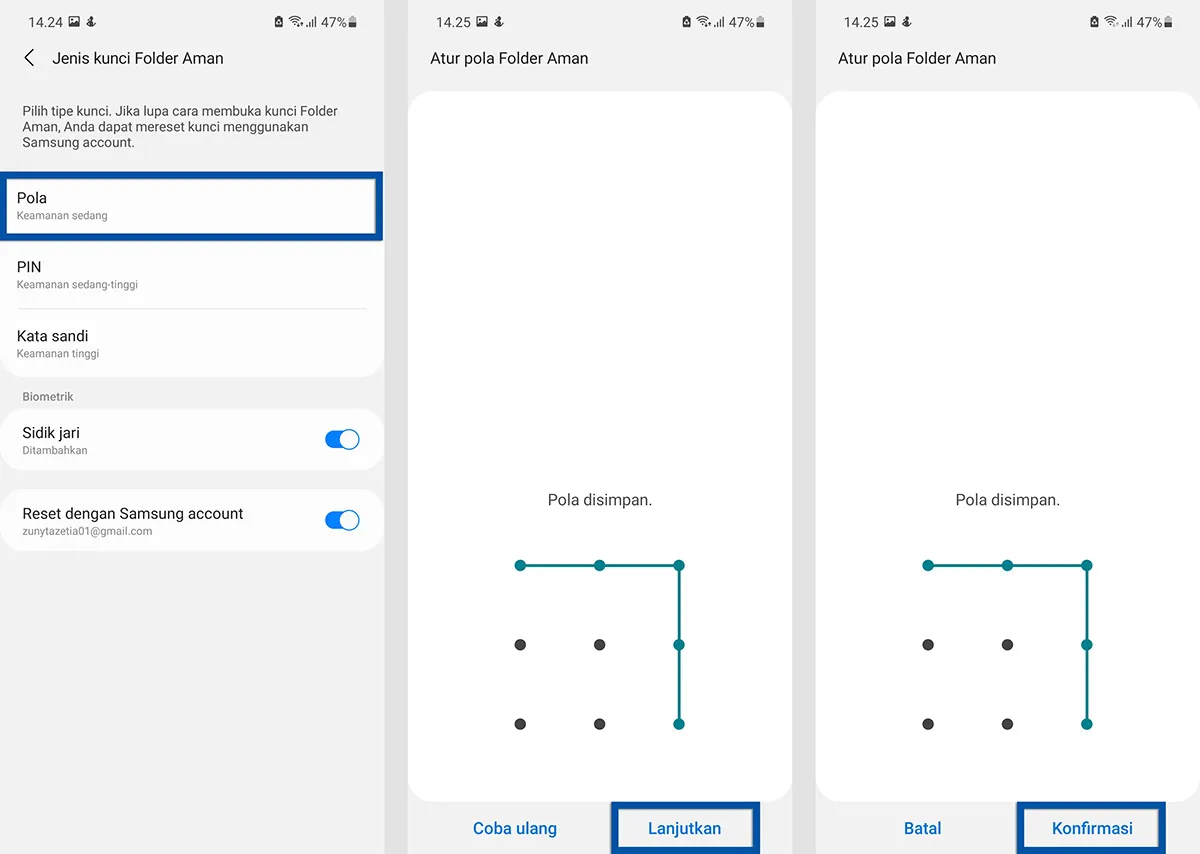 14.24 47%

Jenis kunci Folder Aman

Pilih tipe kunci. Jika lupa cara membuka kunci Folder Aman, Anda dapat mereset kunci menggunakan Samsung account.

Pola
Keamanan sedang

PIN
Keamanan sedang-tinggi

Kata sandi
Keamanan tinggi

Biometrik

Sidik jari
Ditambahkan

Reset dengan Samsung account
zunytazetia01@gmail.com

14.25 47%

Atur pola Folder Aman

Pola disimpan.

Coba ulang

Lanjutkan

14.25 47%

Atur pola Folder Aman

Pola disimpan.

Batal

Konfirmasi