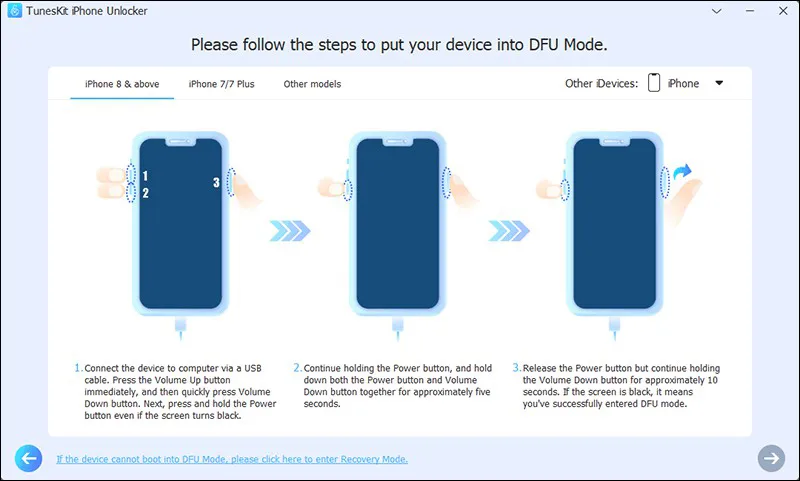 TunesKit iPhone Unlocker

Please follow the steps to put your device into DFU Mode.

iPhone 8 & above iPhone 7/7 Plus Other models

Other iDevices: iPhone

1 2 3

1. Connect the device to computer via a USB cable. Press the Volume Up button immediately, and then quickly press Volume Down button. Next, press and hold the Power button even if the screen turns black.

2. Continue holding the Power button, and hold down both the Power button and Volume Down button together for approximately five seconds.

3. Release the Power button but continue holding the Volume Down button for approximately 10 seconds. If the screen is black, it means you've successfully entered DFU mode.

If the device cannot boot into DFU Mode, please click here to enter Recovery Mode.