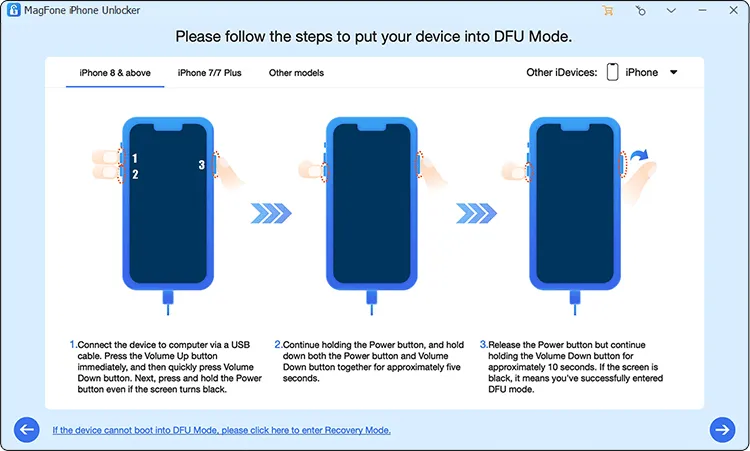 MagFone iPhone Unlocker

Please follow the steps to put your device into DFU Mode.

iPhone 8 & above
iPhone 7/7 Plus
Other models
Other iDevices: iPhone

1
2
3

1.Connect the device to computer via a USB cable. Press the Volume Up button immediately, and then quickly press Volume Down button. Next, press and hold the Power button even if the screen turns black.

2.Continue holding the Power button, and hold down both the Power button and Volume Down button together for approximately five seconds.

3.Release the Power button but continue holding the Volume Down button for approximately 10 seconds. If the screen is black, it means you've successfully entered DFU mode.

If the device cannot boot into DFU Mode, please click here to enter Recovery Mode.