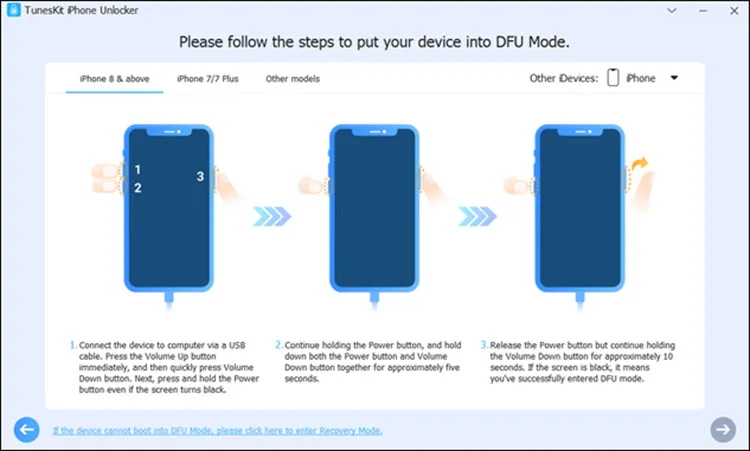 TunesKit iPhone Unlocker

Please follow the steps to put your device into DFU Mode.

iPhone 8 & above

iPhone 7/7 Plus

Other models

Other iDevices: iPhone

1

2

3

1. Connect the device to computer via a USB cable. Press the Volume Up button immediately, and then quickly press Volume Down button. Next, press and hold the Power button even if the screen turns black.

2. Continue holding the Power button, and hold down both the Power button and Volume Down button together for approximately five seconds.

3. Release the Power button but continue holding the Volume Down button for approximately 10 seconds. If the screen is black, it means you've successfully entered DFU mode.

If the device cannot boot into DFU Mode, please click here to enter Recovery Mode.